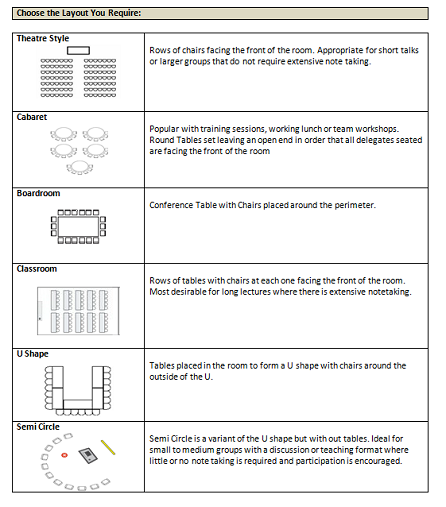 Choose the Layout You Require:

| | |
|---|---|
| Theatre Style | Rows of chairs facing the front of the room. Appropriate for short talks or larger groups that do not require extensive note taking. |
| Cabaret | Popular with training sessions, working lunch or team workshops. Round Tables set leaving an open end in order that all delegates seated are facing the front of the room |
| Boardroom | Conference Table with Chairs placed around the perimeter. |
| Classroom | Rows of tables with chairs at each one facing the front of the room. Most desirable for long lectures where there is extensive notetaking. |
| U Shape | Tables placed in the room to form a U shape with chairs around the outside of the U. |
| Semi Circle | Semi Circle is a variant of the U shape but with out tables. Ideal for small to medium groups with a discussion or teaching format where little or no note taking is required and participation is encouraged. |